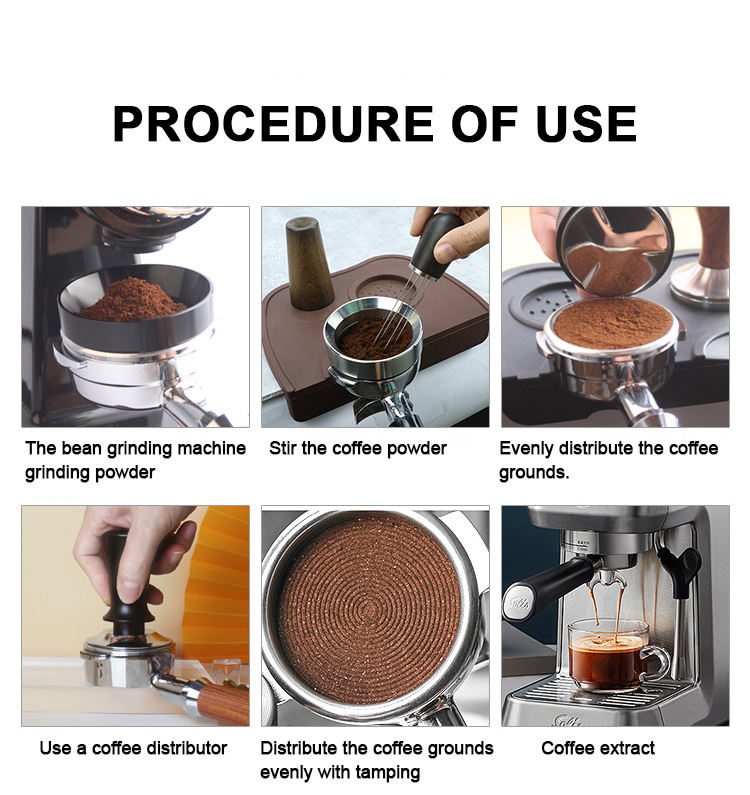 PROCEDURE OF USE

The bean grinding machine grinding powder

Stir the coffee powder

Evenly distribute the coffee grounds.

Use a coffee distributor

Distribute the coffee grounds evenly with tamping

Coffee extract